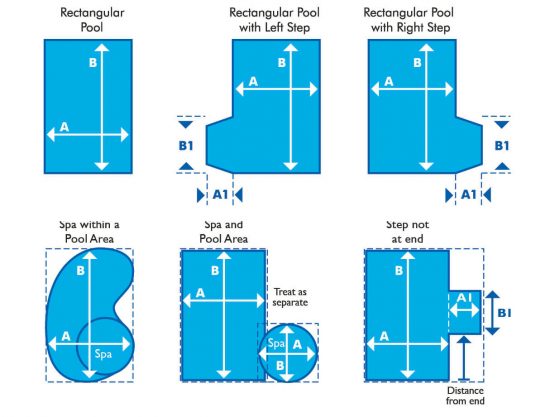 Rectangular Pool

B

A

Rectangular Pool with Left Step

B

A

B1

A1

Rectangular Pool with Right Step

B

A

B1

A1

Spa within a Pool Area

B

A

Spa

Spa and Pool Area

B

A

Treat as separate

Spa

A

B

Step not at end

B

A

A1

B1

Distance from end